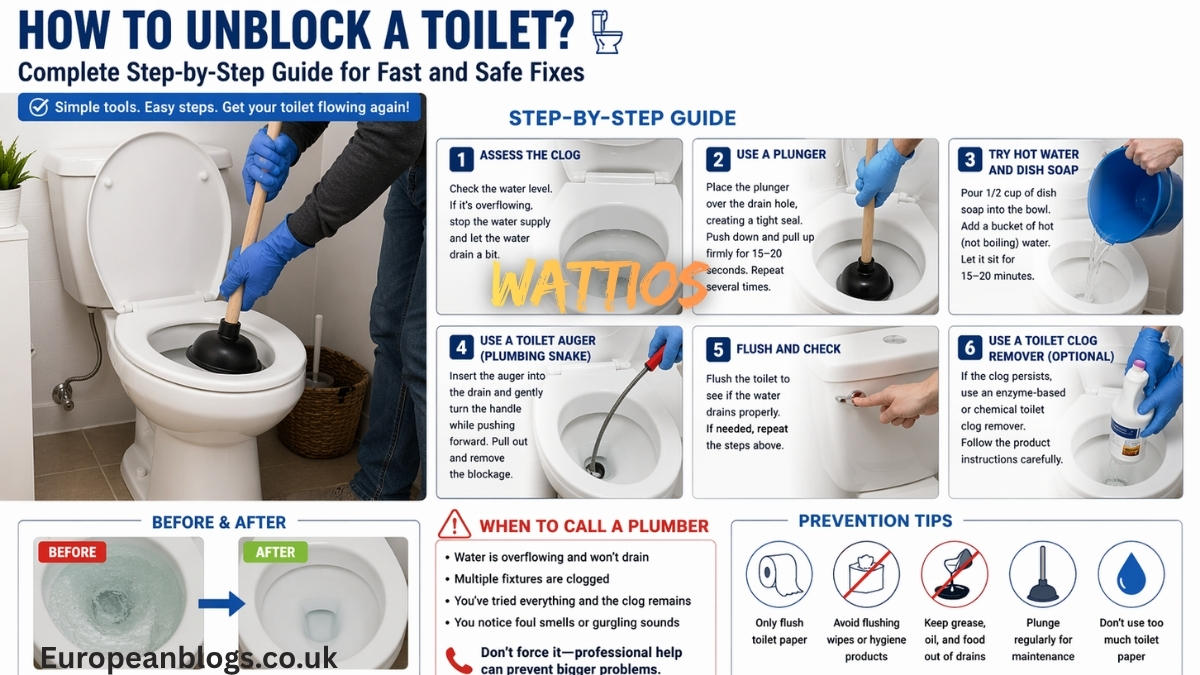 HOW TO UNBLOCK A TOILET?

Complete Step-by-Step Guide for Fast and Safe Fixes

Simple tools. Easy steps. Get your toilet flowing again!

STEP-BY-STEP GUIDE

1 ASSESS THE CLOG

Check the water level. If it's overflowing, stop the water supply and let the water drain a bit.

2 USE A PLUNGER

Place the plunger over the drain hole, creating a tight seal. Push down and pull up firmly for 15–20 seconds. Repeat several times.

3 TRY HOT WATER AND DISH SOAP

Pour 1/2 cup of dish soap into the bowl. Add a bucket of hot (not boiling) water. Let it sit for 15–20 minutes.

WATTIOS

4 USE A TOILET AUGER (PLUMBING SNAKE)

Insert the auger into the drain and gently turn the handle while pushing forward. Pull out and remove the blockage.

5 FLUSH AND CHECK

Flush the toilet to see if the water drains properly. If needed, repeat the steps above.

6 USE A TOILET CLOG REMOVER (OPTIONAL)

If the clog persists, use an enzyme-based or chemical toilet clog remover. Follow the product instructions carefully.

BEFORE & AFTER

BEFORE

AFTER

WHEN TO CALL A PLUMBER

• Water is overflowing and won't drain
• Multiple fixtures are clogged
• You've tried everything and the clog remains
• You notice foul smells or gurgling sounds

Don't force it—professional help can prevent bigger problems.

PREVENTION TIPS

Only flush toilet paper

Avoid flushing wipes or hygiene products

Keep grease, oil, and food out of drains

Plunge regularly for maintenance

Don't use too much toilet paper

Europeanblogs.co.uk